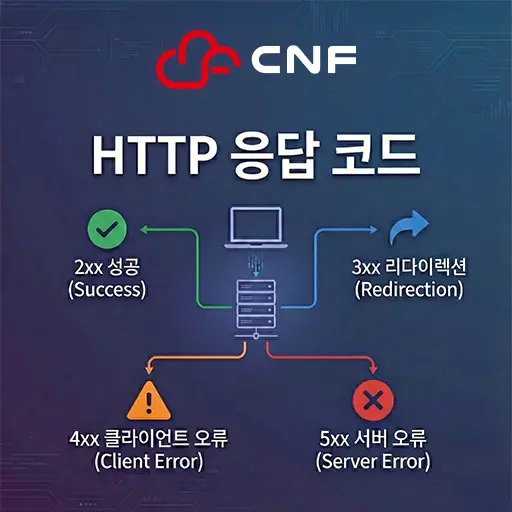 CNF

HTTP 응답 코드

2xx 성공
(Success)

3xx 리다이렉션
(Redirection)

4xx 클라이언트 오류
(Client Error)

5xx 서버 오류
(Server Error)